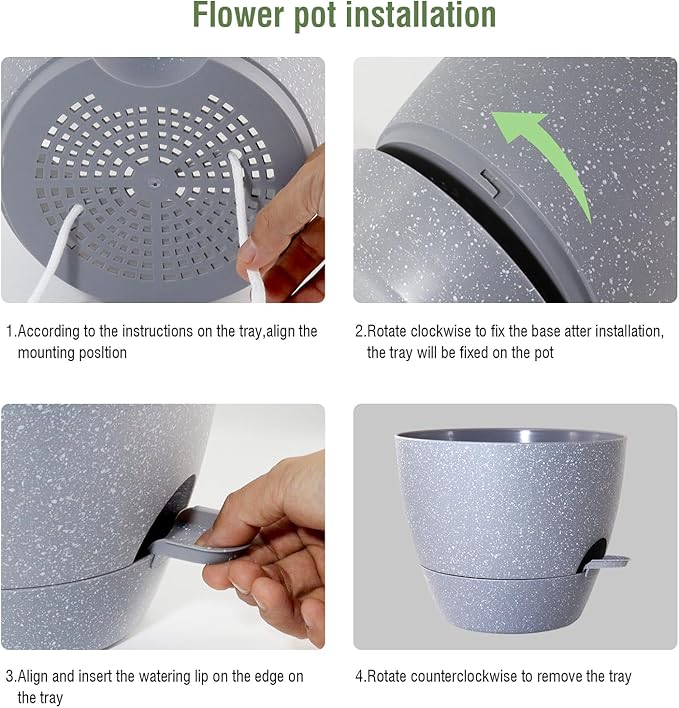 Flower pot installation

1.According to the instructions on the tray,align the mounting posltion

2.Rotate clockwise to fix the base atter installation, the tray will be fixed on the pot

3.Align and insert the watering lip on the edge on the tray

4.Rotate counterclockwise to remove the tray