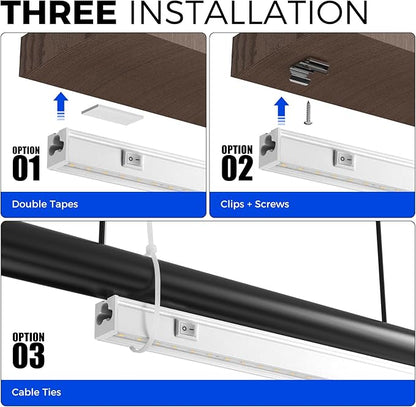 THREE INSTALLATION

OPTION
01

Double Tapes

OPTION
02

Clips + Screws

OPTION
03

Cable Ties