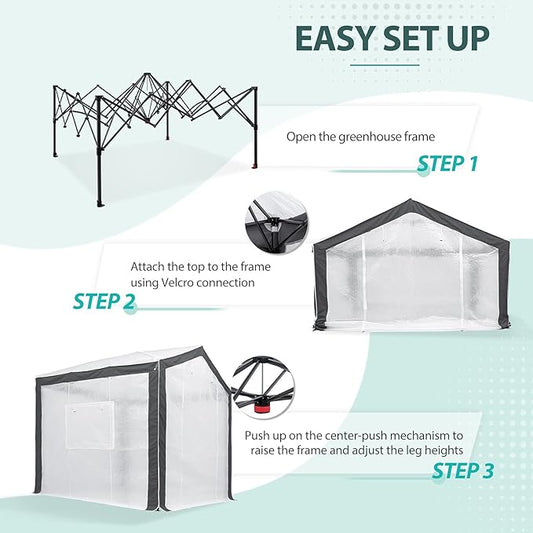 EASY SET UP

Open the greenhouse frame

STEP 1

Attach the top to the frame using Velcro connection

STEP 2

Push up on the center-push mechanism to raise the frame and adjust the leg heights

STEP 3