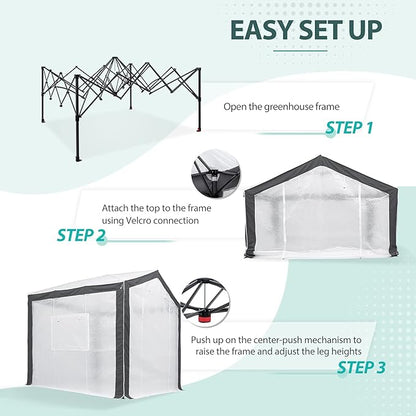 EASY SET UP

Open the greenhouse frame

STEP 1

Attach the top to the frame using Velcro connection

STEP 2

Push up on the center-push mechanism to raise the frame and adjust the leg heights

STEP 3