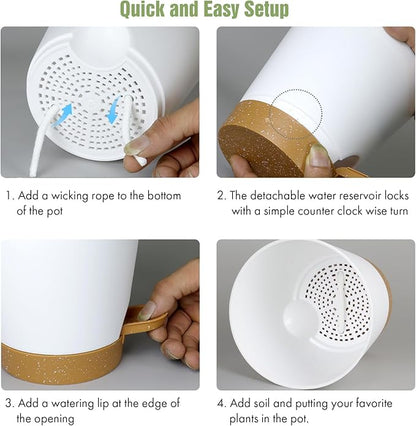 Quick and Easy Setup

1. Add a wicking rope to the bottom of the pot

2. The detachable water reservoir locks with a simple counter clock wise turn

3. Add a watering lip at the edge of the opening

4. Add soil and putting your favorite plants in the pot.