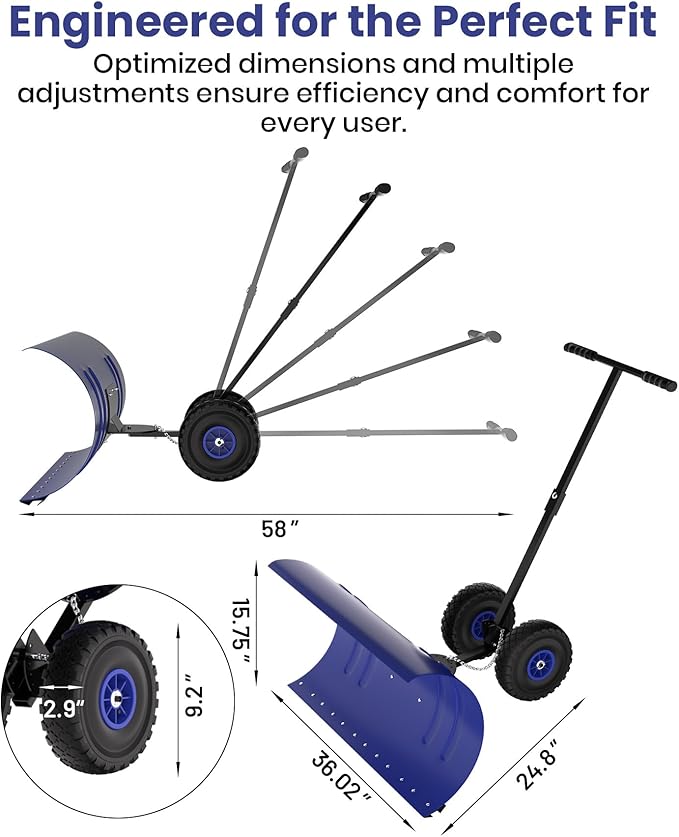 Engineered for the Perfect Fit

Optimized dimensions and multiple adjustments ensure efficiency and comfort for every user.

58″

15.75″

2.9″

9.2″

36.02″

24.8″