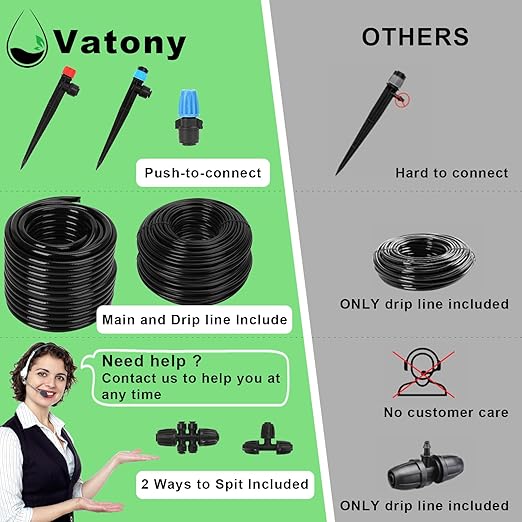 Vatony

Push-to-connect

Main and Drip line Include

Need help ?
Contact us to help you at any time

2 Ways to Spit Included

OTHERS

Hard to connect

ONLY drip line included

No customer care

ONLY drip line included