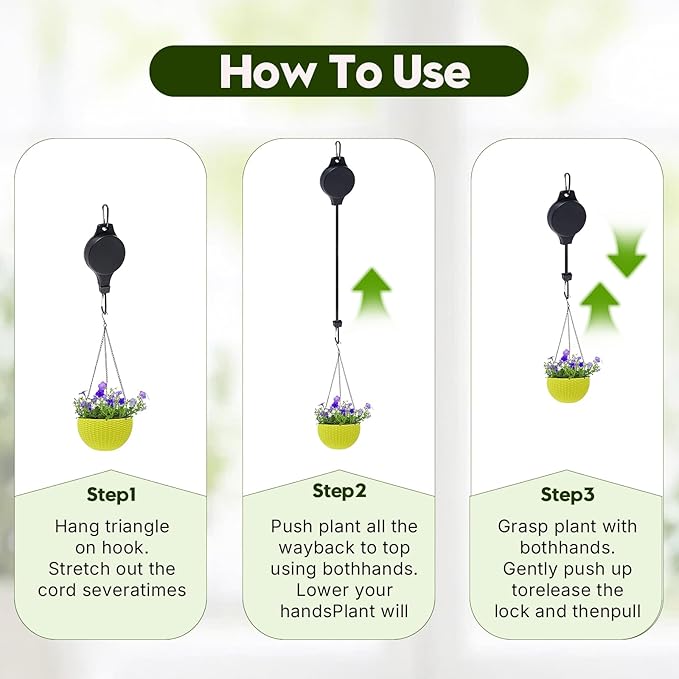 How To Use

Step1

Hang triangle on hook. Stretch out the cord severatimes

Step2

Push plant all the wayback to top using bothhands. Lower your handsPlant will

Step3

Grasp plant with bothhands. Gently push up torelease the lock and thenpull