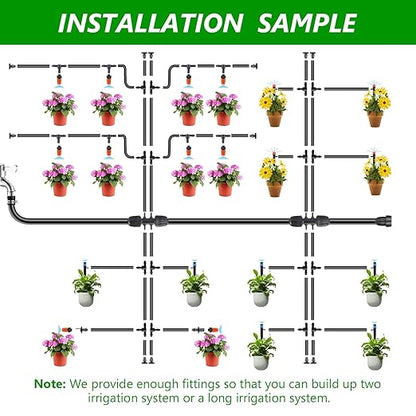 INSTALLATION SAMPLE

Note: We provide enough fittings so that you can build up two irrigation system or a long irrigation system.