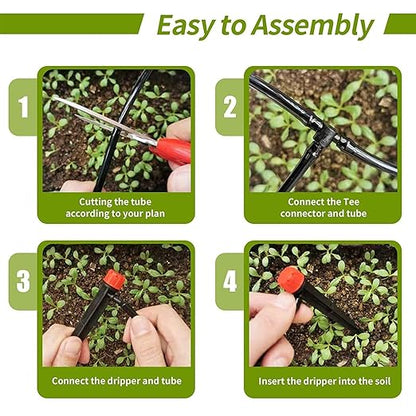 Easy to Assembly

1

Cutting the tube according to your plan

2

Connect the Tee connector and tube

3

Connect the dripper and tube

4

Insert the dripper into the soil