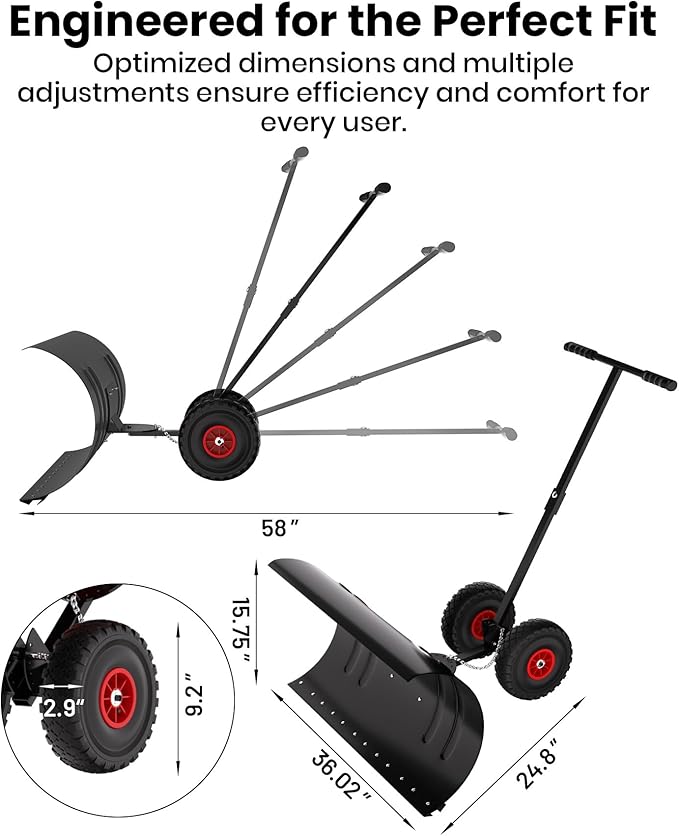 Engineered for the Perfect Fit

Optimized dimensions and multiple adjustments ensure efficiency and comfort for every user.

58″

15.75″

2.9″

9.2″

36.02″

24.8″