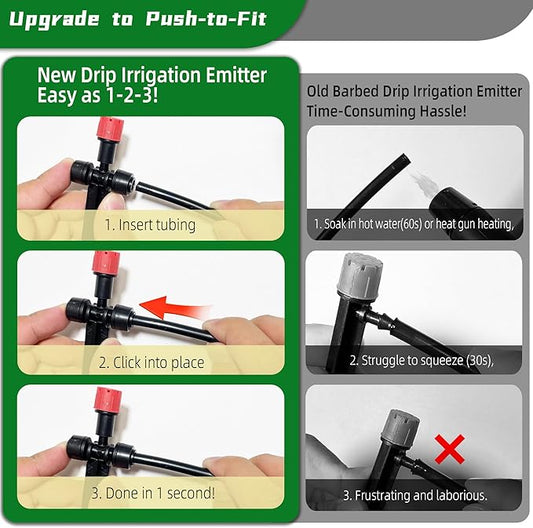 Upgrade to Push-to-Fit

New Drip Irrigation Emitter
Easy as 1-2-3!

1. Insert tubing

2. Click into place

3. Done in 1 second!

Old Barbed Drip Irrigation Emitter
Time-Consuming Hassle!

1. Soak in hot water(60s) or heat gun heating,

2. Struggle to squeeze (30s),

3. Frustrating and laborious.