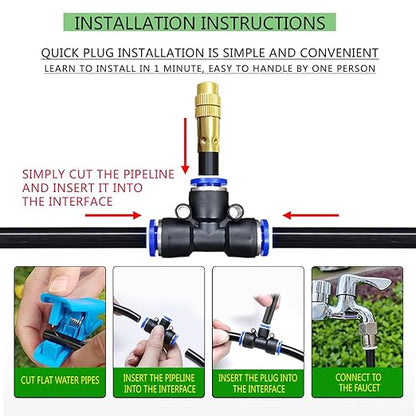 INSTALLATION INSTRUCTIONS

QUICK PLUG INSTALLATION IS SIMPLE AND CONVENIENT

LEARN TO INSTALL IN 1 MINUTE, EASY TO HANDLE BY ONE PERSON

SIMPLY CUT THE PIPELINE AND INSERT IT INTO THE INTERFACE

CUT FLAT WATER PIPES

INSERT THE PIPELINE INTO THE INTERFACE

INSERT THE PLUG INTO THE INTERFACE

CONNECT TO THE FAUCET