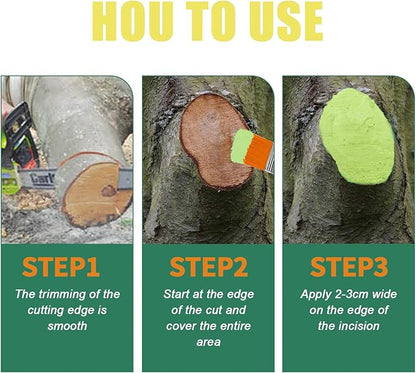 HOU TO USE

Carl

STEP1
The trimming of the cutting edge is smooth

STEP2
Start at the edge of the cut and cover the entire area

STEP3
Apply 2-3cm wide on the edge of the incision