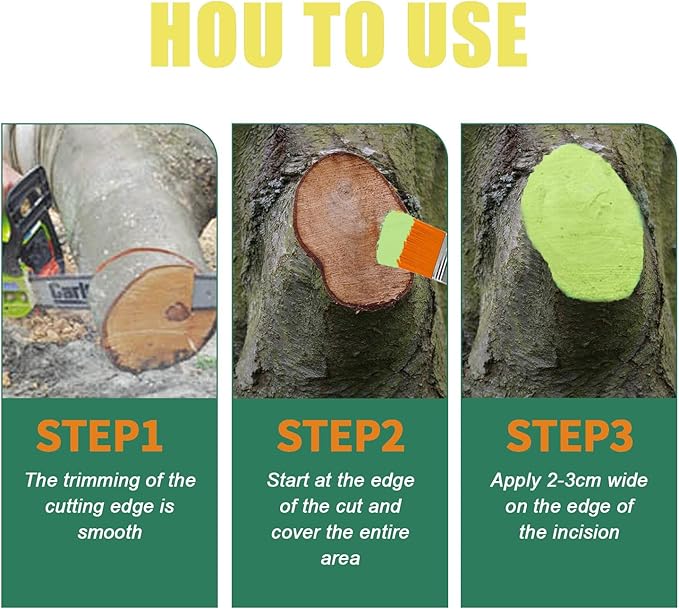 HOU TO USE

Carl

STEP1

The trimming of the cutting edge is smooth

STEP2

Start at the edge of the cut and cover the entire area

STEP3

Apply 2-3cm wide on the edge of the incision