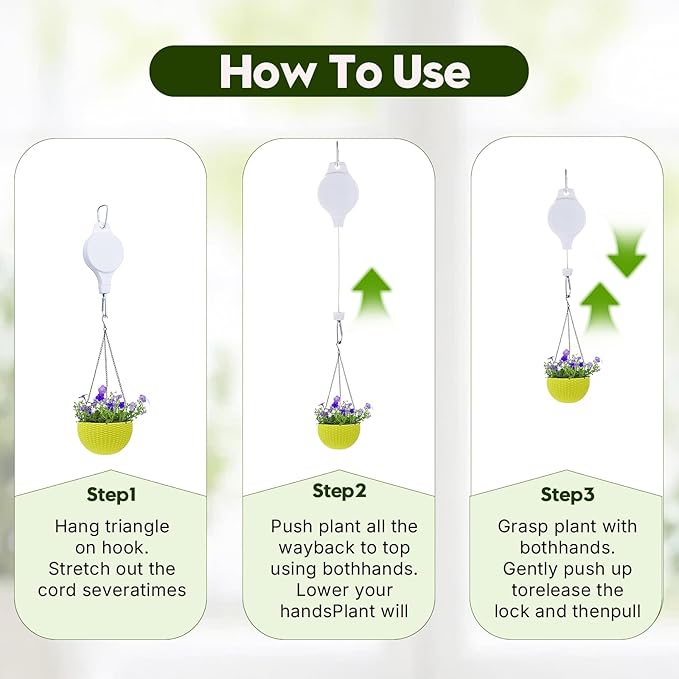 How To Use

Step1

Hang triangle on hook. Stretch out the cord severatimes

Step2

Push plant all the wayback to top using bothhands. Lower your handsPlant will

Step3

Grasp plant with bothhands. Gently push up torelease the lock and thenpull