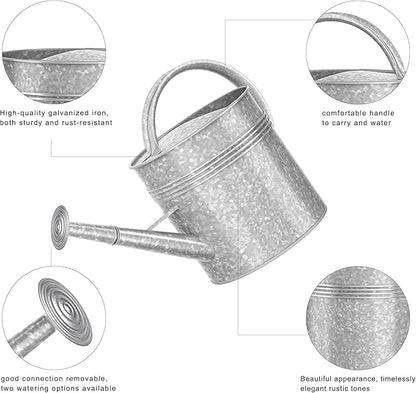 High-quality galvanized iron, both sturdy and rust-resistant

comfortable handle to carry and water

good connection removable, two watering options available

Beautiful appearance, timelessly elegant rustic tones