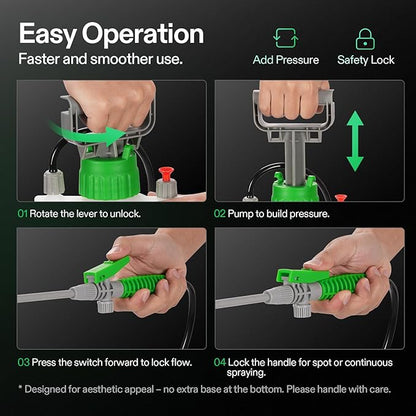 Easy Operation
Faster and smoother use.

Add Pressure

Safety Lock

01 Rotate the lever to unlock.

02 Pump to build pressure.

03 Press the switch forward to lock flow.

04 Lock the handle for spot or continuous spraying.

* Designed for aesthetic appeal – no extra base at the bottom. Please handle with care.