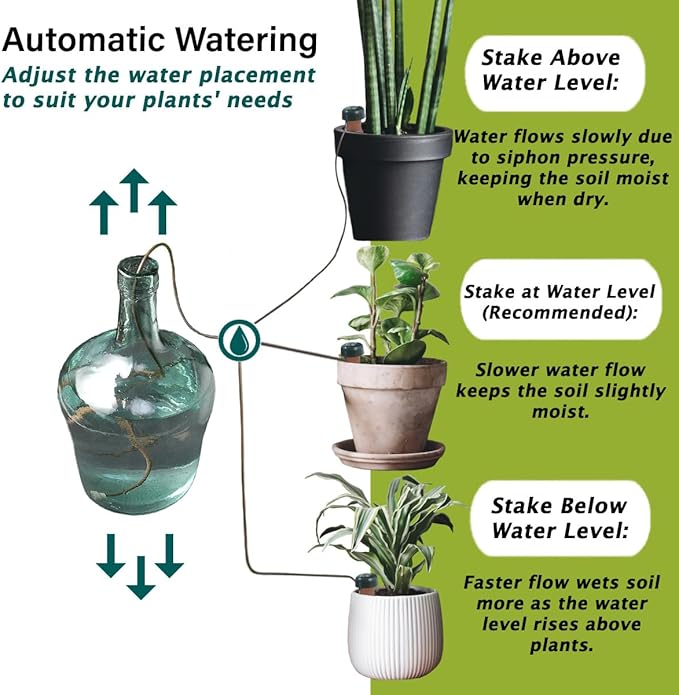 Automatic Watering
Adjust the water placement to suit your plants' needs

Stake Above Water Level:

Water flows slowly due to siphon pressure, keeping the soil moist when dry.

Stake at Water Level (Recommended):

Slower water flow keeps the soil slightly moist.

Stake Below Water Level:

Faster flow wets soil more as the water level rises above plants.