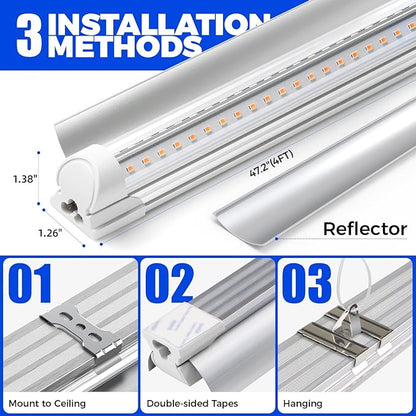 3 INSTALLATION METHODS

1.38"

1.26"

47.2"(4FT)

Reflector

01

Mount to Ceiling

02

Double-sided Tapes

03

Hanging