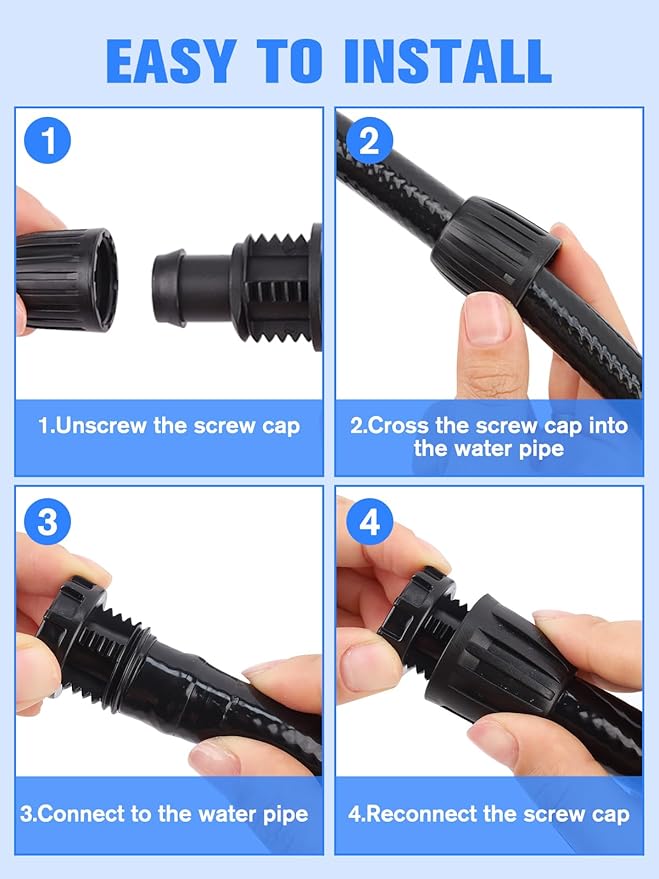 EASY TO INSTALL

1

1.Unscrew the screw cap

2

2.Cross the screw cap into the water pipe

3

3.Connect to the water pipe

4

4.Reconnect the screw cap