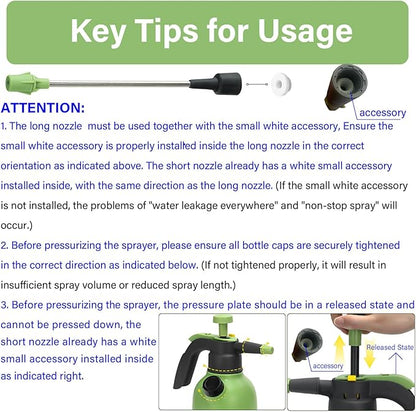 Key Tips for Usage

accessory

ATTENTION:

1. The long nozzle must be used together with the small white accessory, Ensure the small white accessory is properly installed inside the long nozzle in the correct orientation as indicated above. The short nozzle already has a white small accessory installed inside, with the same direction as the long nozzle. (If the small white accessory is not installed, the problems of "water leakage everywhere" and "non-stop spray" will occur.)

2. Before pressurizing the sprayer, please ensure all bottle caps are securely tightened in the correct direction as indicated below. (If not tightened properly, it will result in insufficient spray volume or reduced spray length.)

3. Before pressurizing the sprayer, the pressure plate should be in a released state and cannot be pressed down, the short nozzle already has a white small accessory installed inside as indicated right.

accessory

Released State