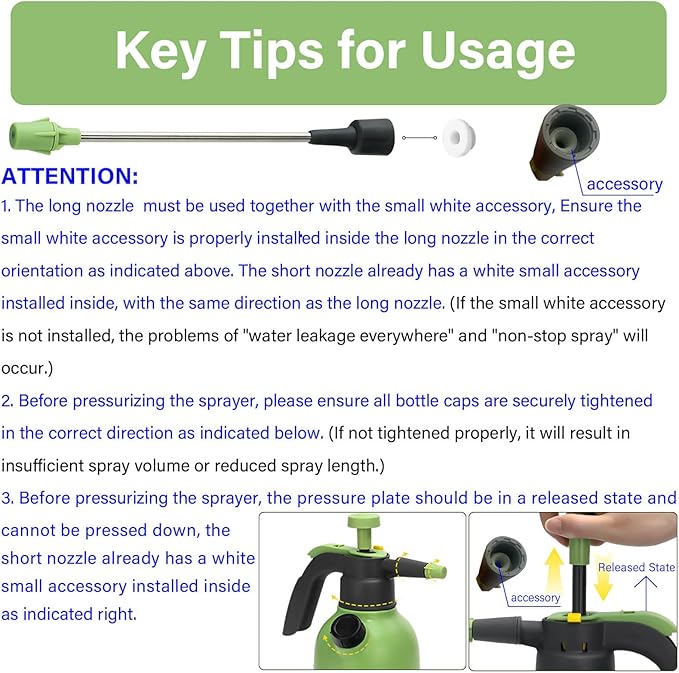 Key Tips for Usage

accessory

ATTENTION:

1. The long nozzle must be used together with the small white accessory, Ensure the small white accessory is properly installed inside the long nozzle in the correct orientation as indicated above. The short nozzle already has a white small accessory installed inside, with the same direction as the long nozzle. (If the small white accessory is not installed, the problems of "water leakage everywhere" and "non-stop spray" will occur.)

2. Before pressurizing the sprayer, please ensure all bottle caps are securely tightened in the correct direction as indicated below. (If not tightened properly, it will result in insufficient spray volume or reduced spray length.)

3. Before pressurizing the sprayer, the pressure plate should be in a released state and cannot be pressed down, the short nozzle already has a white small accessory installed inside as indicated right.

accessory

Released State