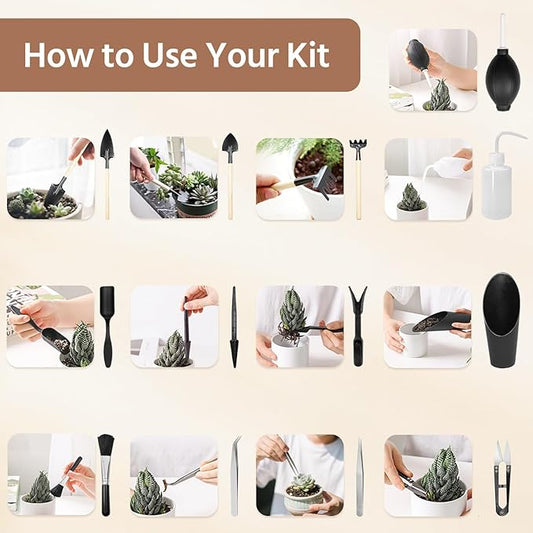 How to Use Your Kit