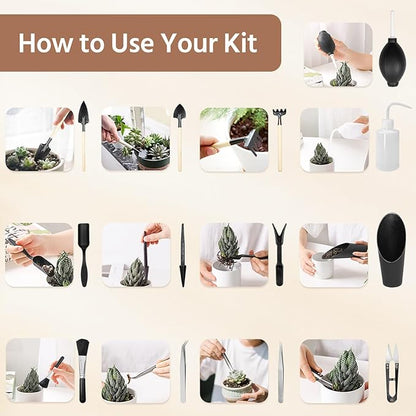 How to Use Your Kit