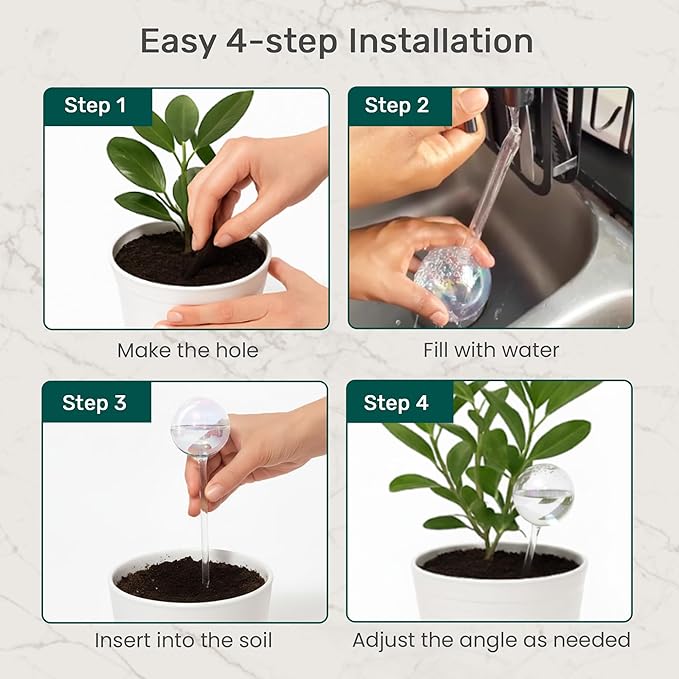 Easy 4-step Installation

Step 1

Make the hole

Step 2

Fill with water

Step 3

Insert into the soil

Step 4

Adjust the angle as needed