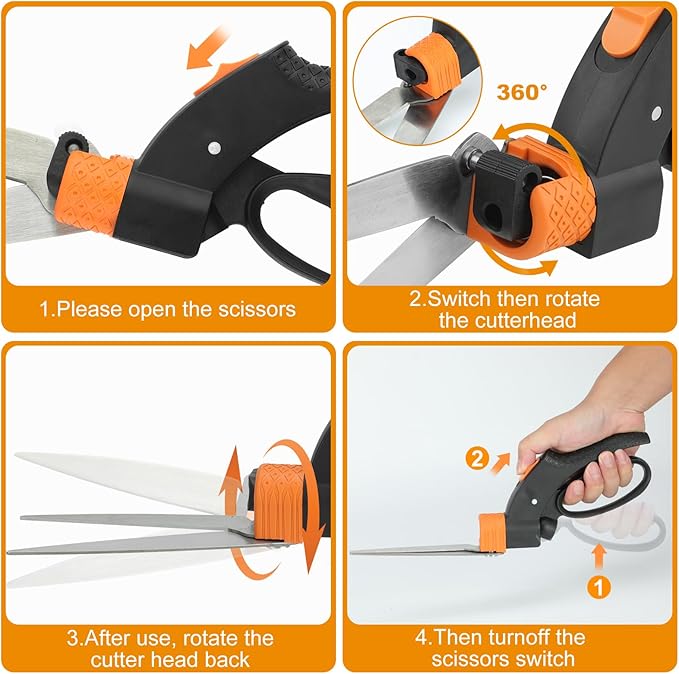 1.Please open the scissors

360°

2.Switch then rotate the cutterhead

3.After use, rotate the cutter head back

2

1

4.Then turnoff the scissors switch