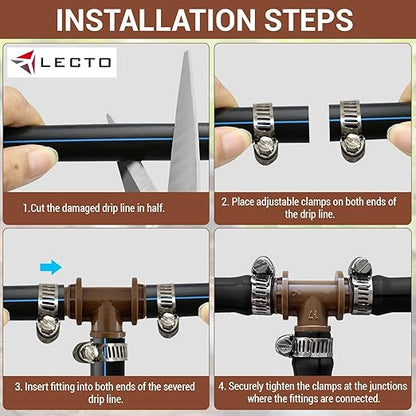 INSTALLATION STEPS

LECTO

1.Cut the damaged drip line in half.

2. Place adjustable clamps on both ends of the drip line.

3. Insert fitting into both ends of the severed drip line.

4. Securely tighten the clamps at the junctions where the fittings are connected.