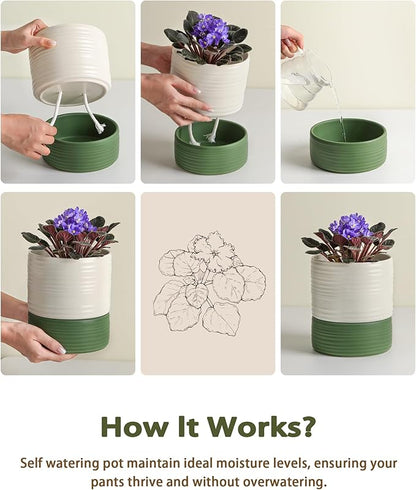 How It Works?

Self watering pot maintain ideal moisture levels, ensuring your pants thrive and without overwatering.