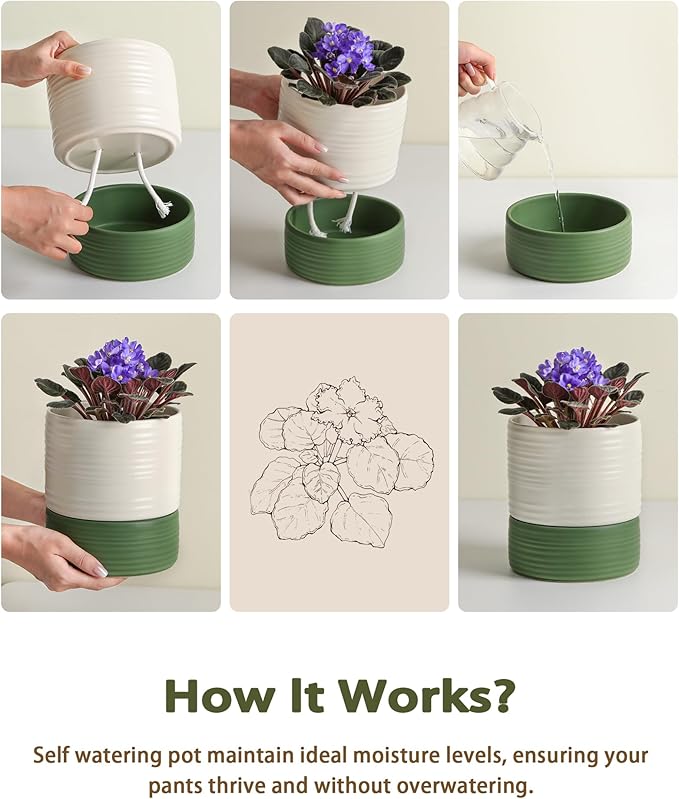 How It Works?

Self watering pot maintain ideal moisture levels, ensuring your pants thrive and without overwatering.