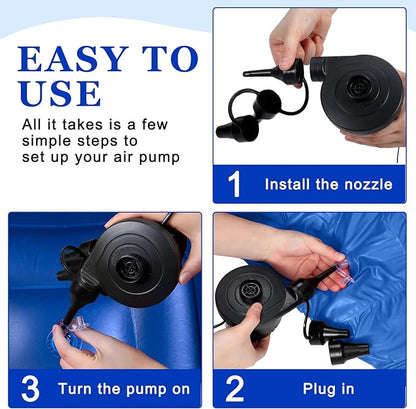 EASY TO USE

All it takes is a few simple steps to set up your air pump

1 Install the nozzle

3 Turn the pump on

2 Plug in