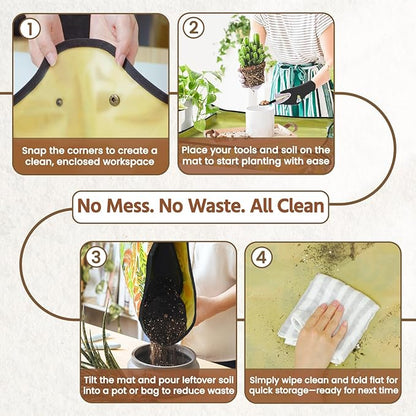 1
Snap the corners to create a clean, enclosed workspace

2
Place your tools and soil on the mat to start planting with ease

No Mess. No Waste. All Clean

3
Tilt the mat and pour leftover soil into a pot or bag to reduce waste

4
Simply wipe clean and fold flat for quick storage—ready for next time