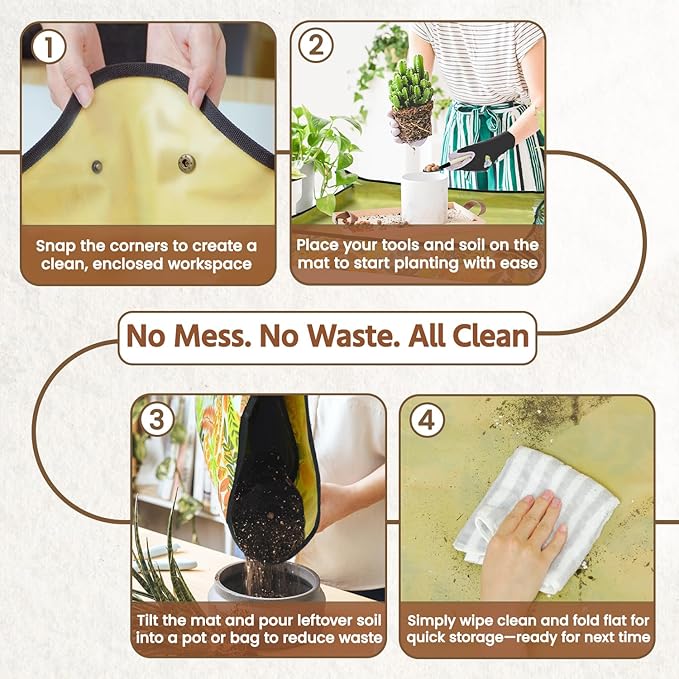 1

Snap the corners to create a clean, enclosed workspace

2

Place your tools and soil on the mat to start planting with ease

No Mess. No Waste. All Clean

3

Tilt the mat and pour leftover soil into a pot or bag to reduce waste

4

Simply wipe clean and fold flat for quick storage—ready for next time