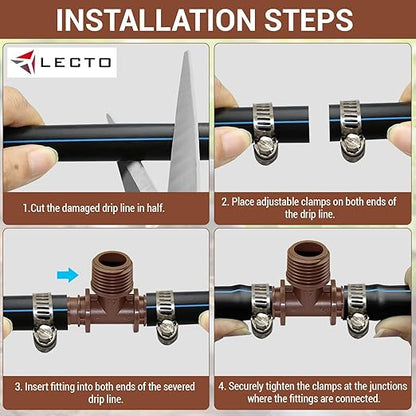 INSTALLATION STEPS

LECTO

1.Cut the damaged drip line in half.

2. Place adjustable clamps on both ends of the drip line.

3. Insert fitting into both ends of the severed drip line.

4. Securely tighten the clamps at the junctions where the fittings are connected.