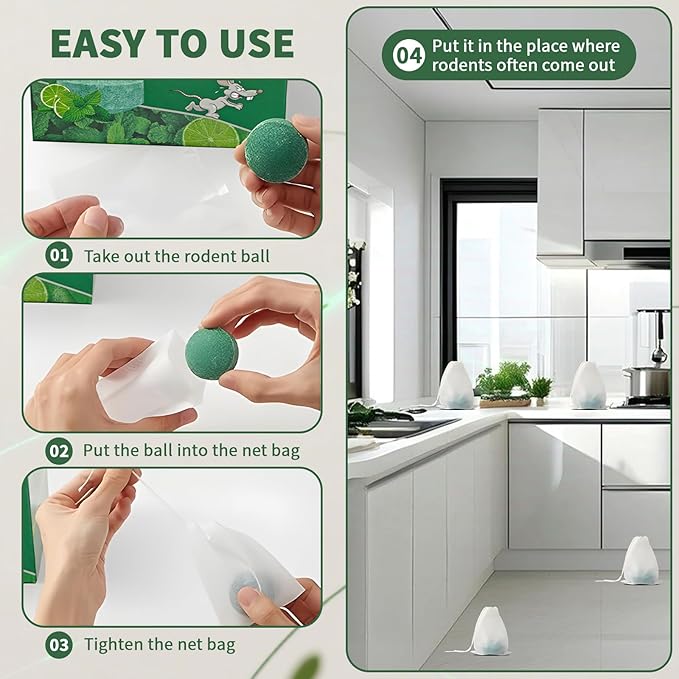 EASY TO USE

01 Take out the rodent ball

02 Put the ball into the net bag

03 Tighten the net bag

04 Put it in the place where rodents often come out