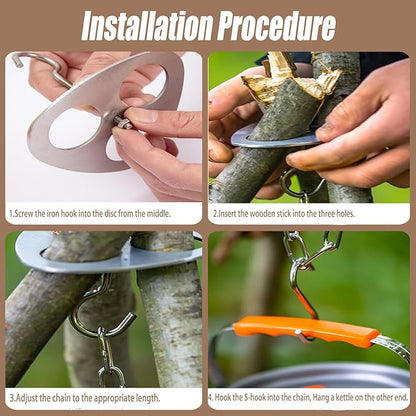 Installation Procedure

1.Screw the iron hook into the disc from the middle.

2.Insert the wooden stick into the three holes.

3.Adjust the chain to the appropriate length.

4. Hook the S-hook into the chain, Hang a kettle on the other end.