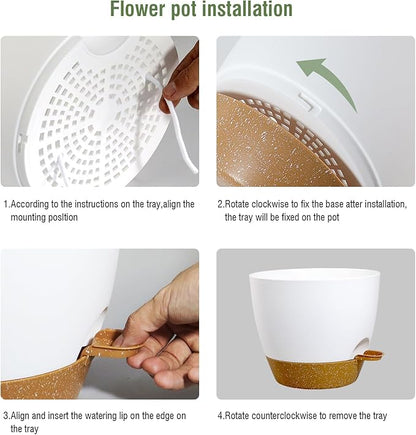 Flower pot installation

1.According to the instructions on the tray,align the mounting posltion

2.Rotate clockwise to fix the base atter installation, the tray will be fixed on the pot

3.Align and insert the watering lip on the edge on the tray

4.Rotate counterclockwise to remove the tray