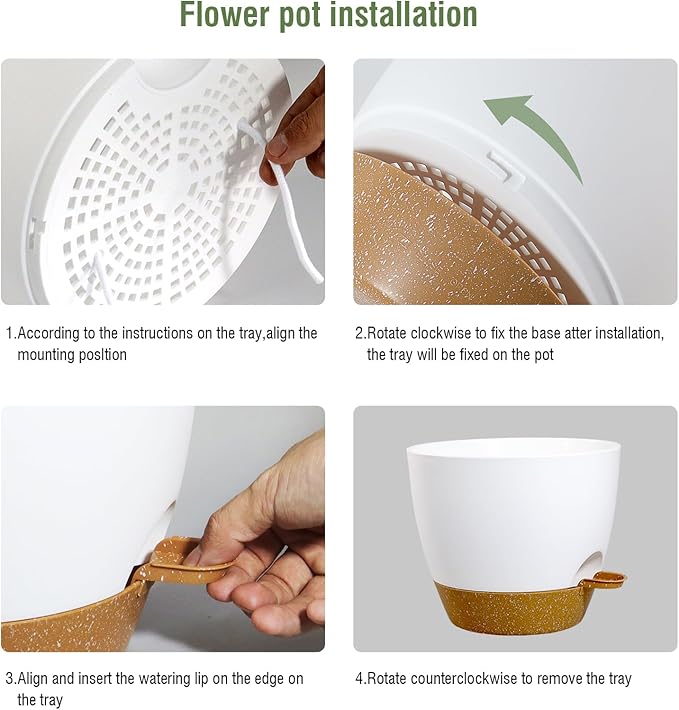 Flower pot installation

1.According to the instructions on the tray,align the mounting posltion

2.Rotate clockwise to fix the base atter installation, the tray will be fixed on the pot

3.Align and insert the watering lip on the edge on the tray

4.Rotate counterclockwise to remove the tray