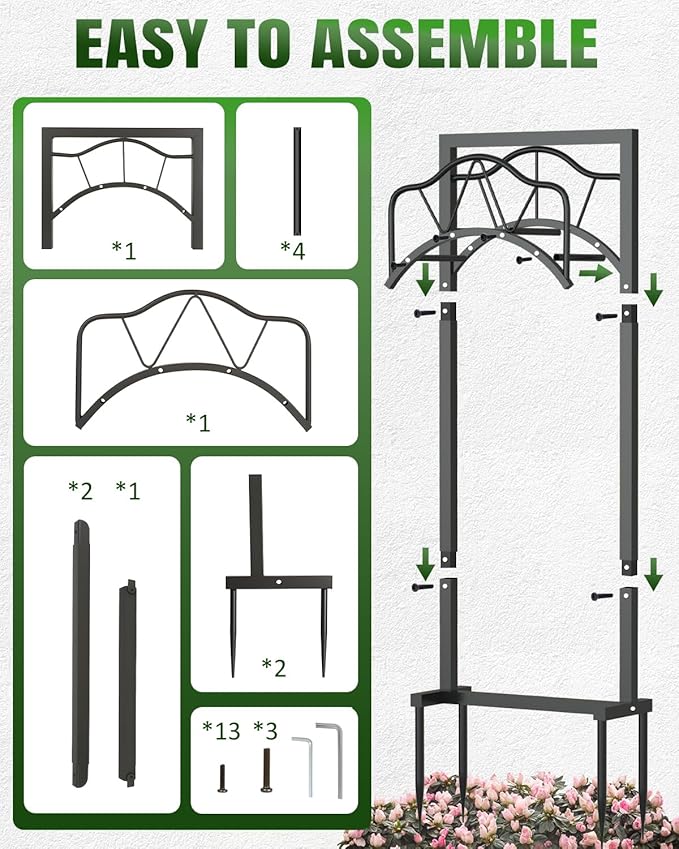 EASY TO ASSEMBLE

*1

*4

*1

*2 *1

*2

*13 *3