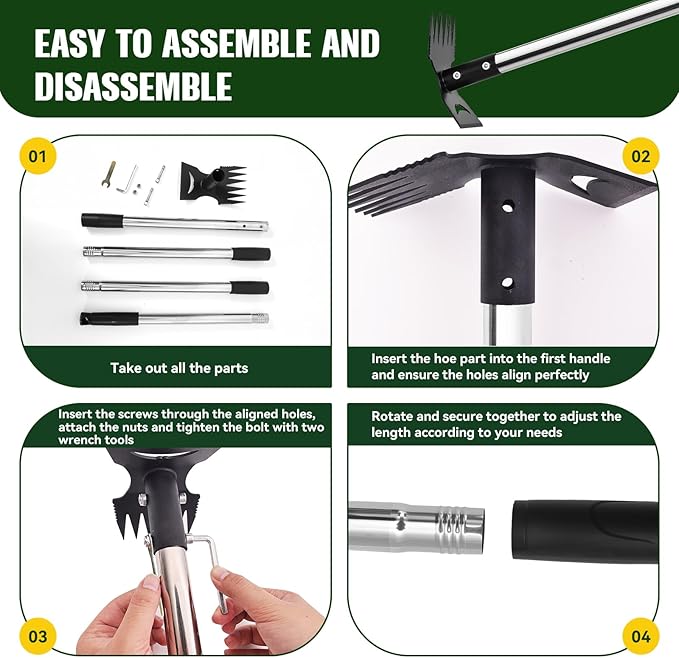 EASY TO ASSEMBLE AND DISASSEMBLE

01

Take out all the parts

02

Insert the hoe part into the first handle and ensure the holes align perfectly

Insert the screws through the aligned holes, attach the nuts and tighten the bolt with two wrench tools

03

Rotate and secure together to adjust the length according to your needs

04