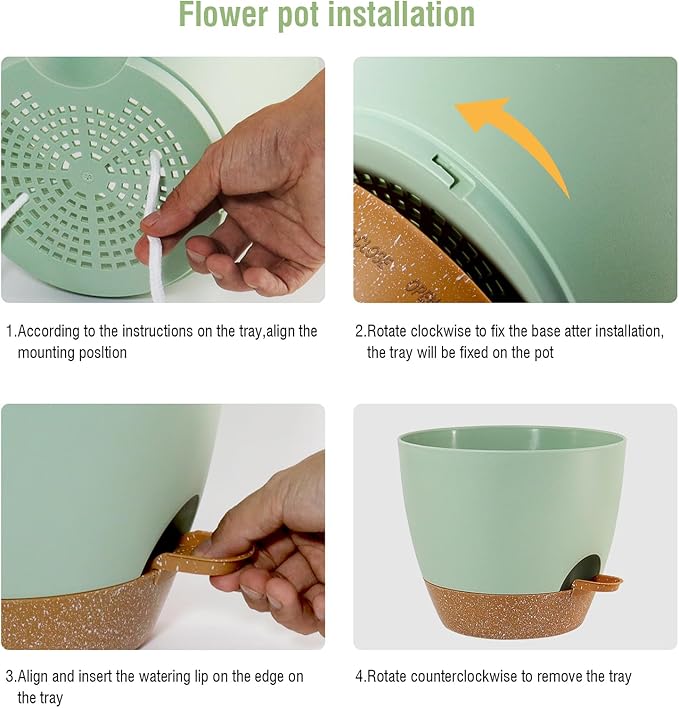 Flower pot installation

1.According to the instructions on the tray,align the mounting posltion

2.Rotate clockwise to fix the base atter installation, the tray will be fixed on the pot

3.Align and insert the watering lip on the edge on the tray

4.Rotate counterclockwise to remove the tray