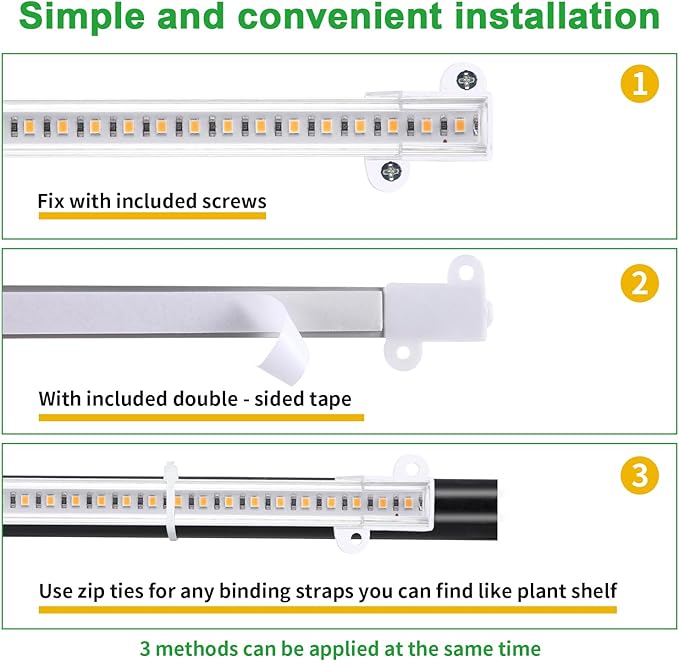 Simple and convenient installation

1

Fix with included screws

2

With included double - sided tape

3

Use zip ties for any binding straps you can find like plant shelf

3 methods can be applied at the same time