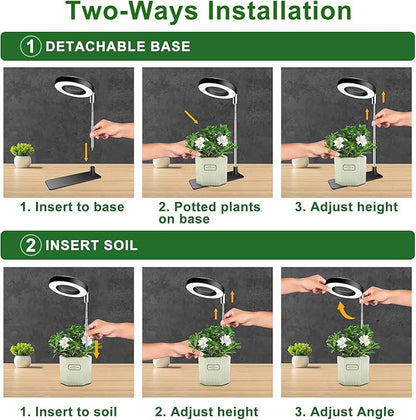 Two-Ways Installation

① DETACHABLE BASE

1. Insert to base

2. Potted plants on base

3. Adjust height

② INSERT SOIL

1. Insert to soil

2. Adjust height

3. Adjust Angle