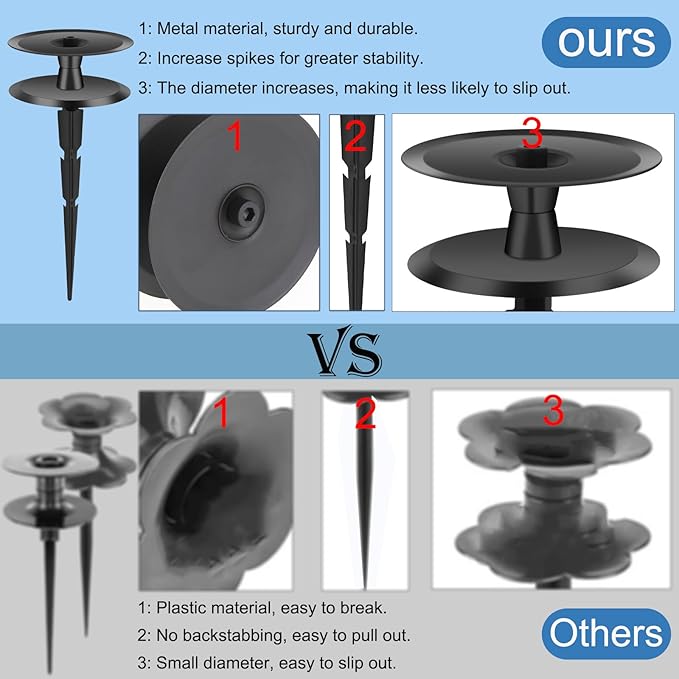 1: Metal material, sturdy and durable.
2: Increase spikes for greater stability.
3: The diameter increases, making it less likely to slip out.

ours

1

2

3

VS

1

2

3

1: Plastic material, easy to break.
2: No backstabbing, easy to pull out.
3: Small diameter, easy to slip out.

Others