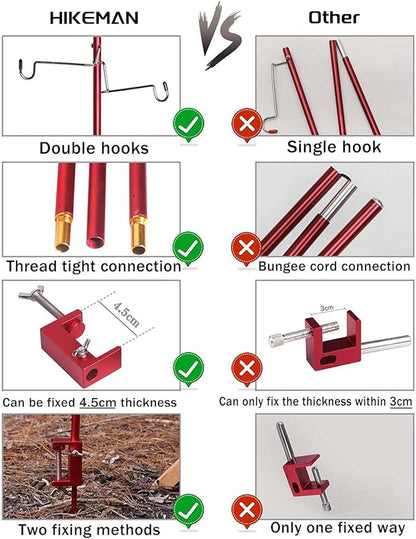 HIKEMAN

VS

Other

Double hooks

Single hook

Thread tight connection

Bungee cord connection

4.5cm

3cm

Can be fixed 4.5cm thickness

Can only fix the thickness within 3cm

Two fixing methods

Only one fixed way