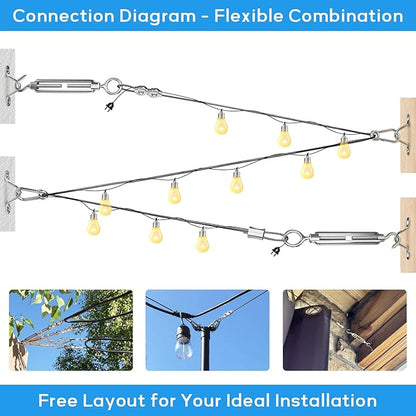 Connection Diagram - Flexible Combination

Free Layout for Your Ideal Installation