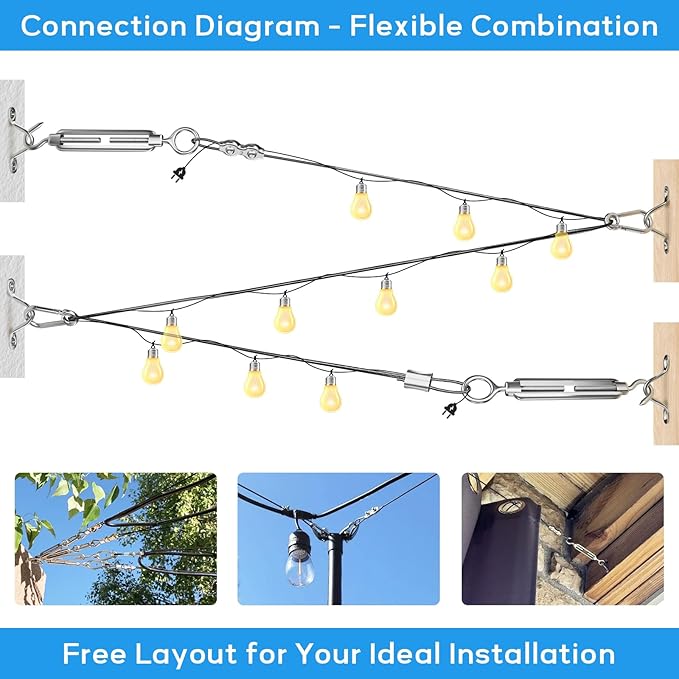 Connection Diagram - Flexible Combination

Free Layout for Your Ideal Installation