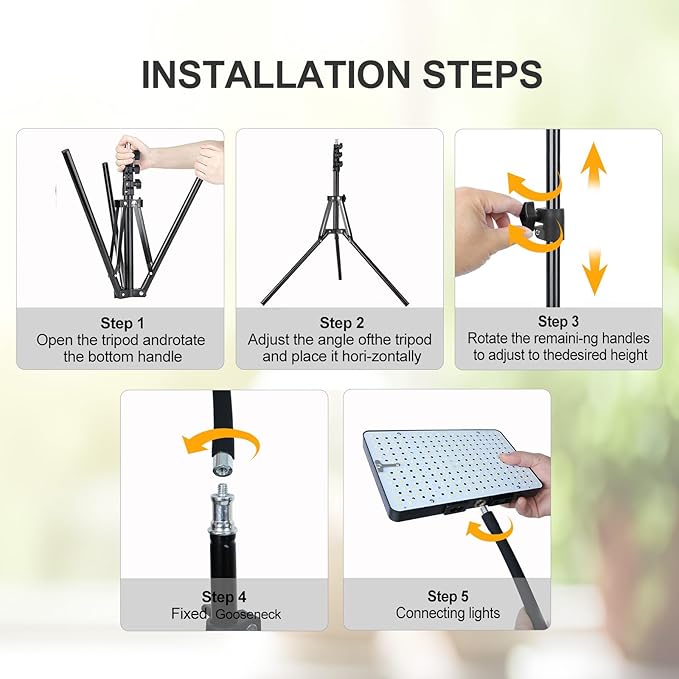 INSTALLATION STEPS

Step 1
Open the tripod androtate the bottom handle

Step 2
Adjust the angle ofthe tripod and place it hori-zontally

Step 3
Rotate the remaini-ng handles to adjust to thedesired height

Step 4
Fixed Gooseneck

Step 5
Connecting lights