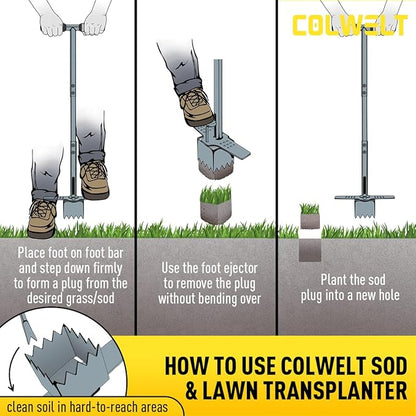 COLWELT

Place foot on foot bar and step down firmly to form a plug from the desired grass/sod

Use the foot ejector to remove the plug without bending over

Plant the sod plug into a new hole

HOW TO USE COLWELT SOD & LAWN TRANSPLANTER

clean soil in hard-to-reach areas