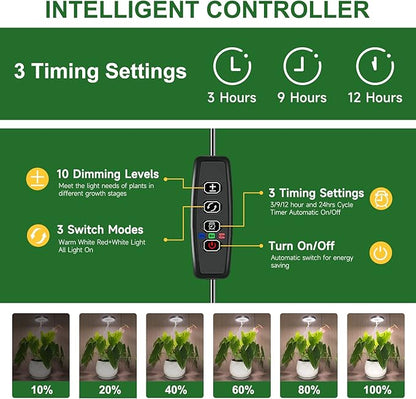 INTELLIGENT CONTROLLER

3 Timing Settings

3 Hours 9 Hours 12 Hours

10 Dimming Levels
Meet the light needs of plants in different growth stages

3 Switch Modes
Warm White Red+White Light All Light On

3 Timing Settings
3/9/12 hour and 24hrs Cycle Timer Automatic On/Off

Turn On/Off
Automatic switch for energy saving

10% 20% 40% 60% 80% 100%